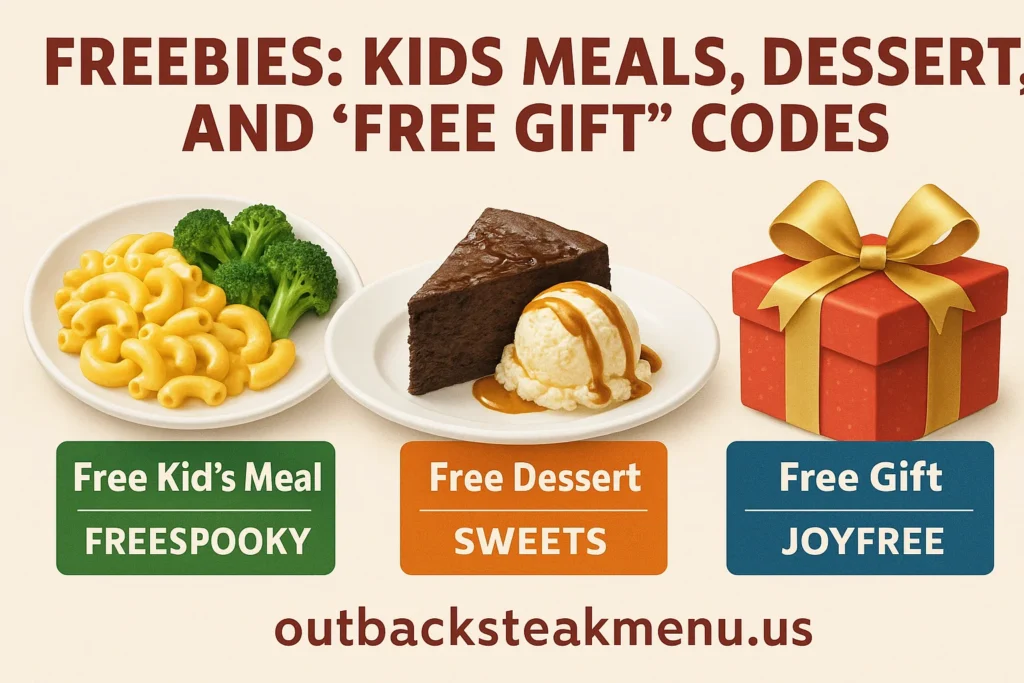 FREEBIES: KIDS MEALS, DESSERT, AND ‘FREE GIFT” CODES

Free Kid’s Meal
FREESPOOKY

Free Dessert
SWEETS

Free Gift
JOYFREE

outbacksteakmenu.us