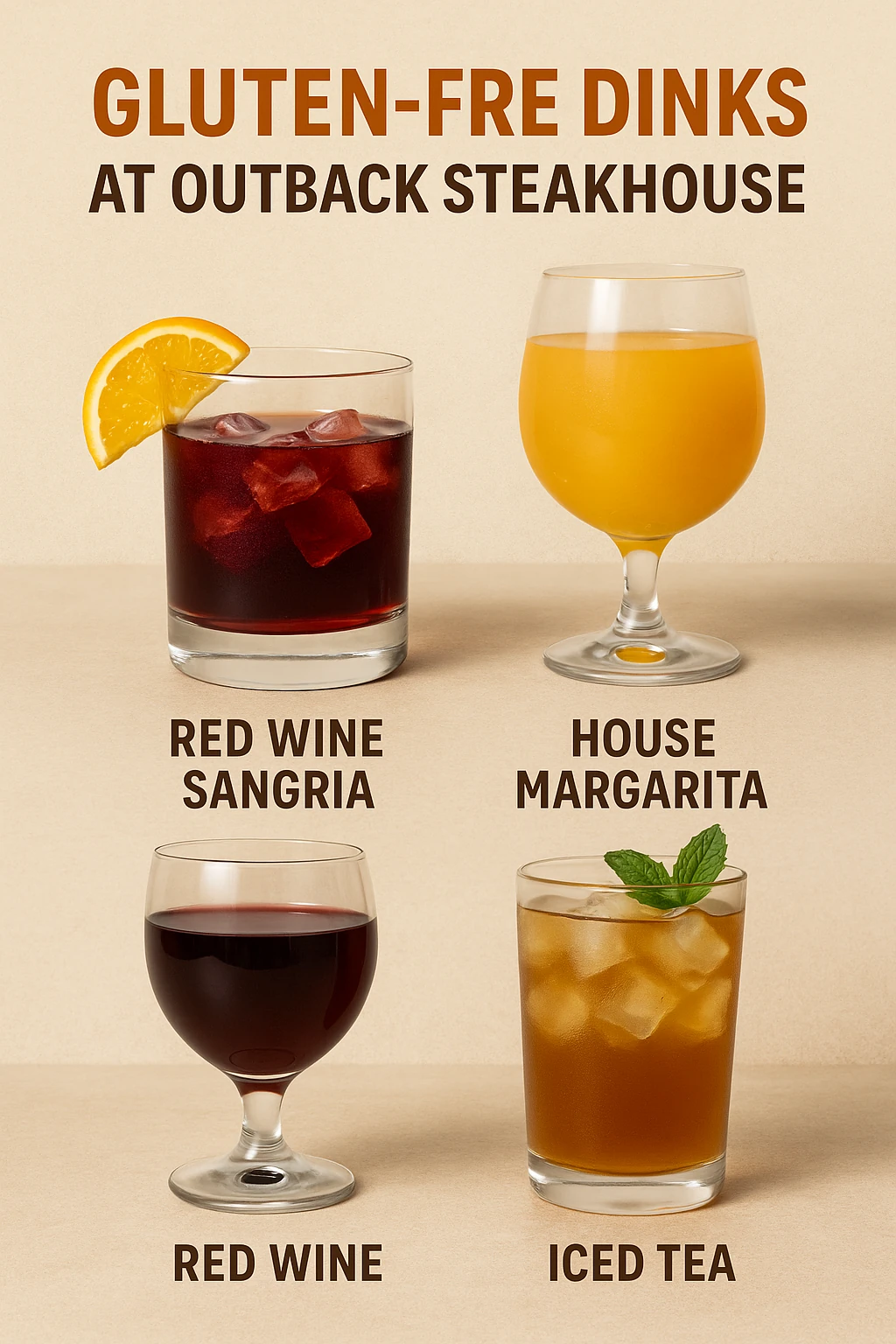 GLUTEN-FRE DINKS
AT OUTBACK STEAKHOUSE

RED WINE SANGRIA

HOUSE MARGARITA

RED WINE

ICED TEA