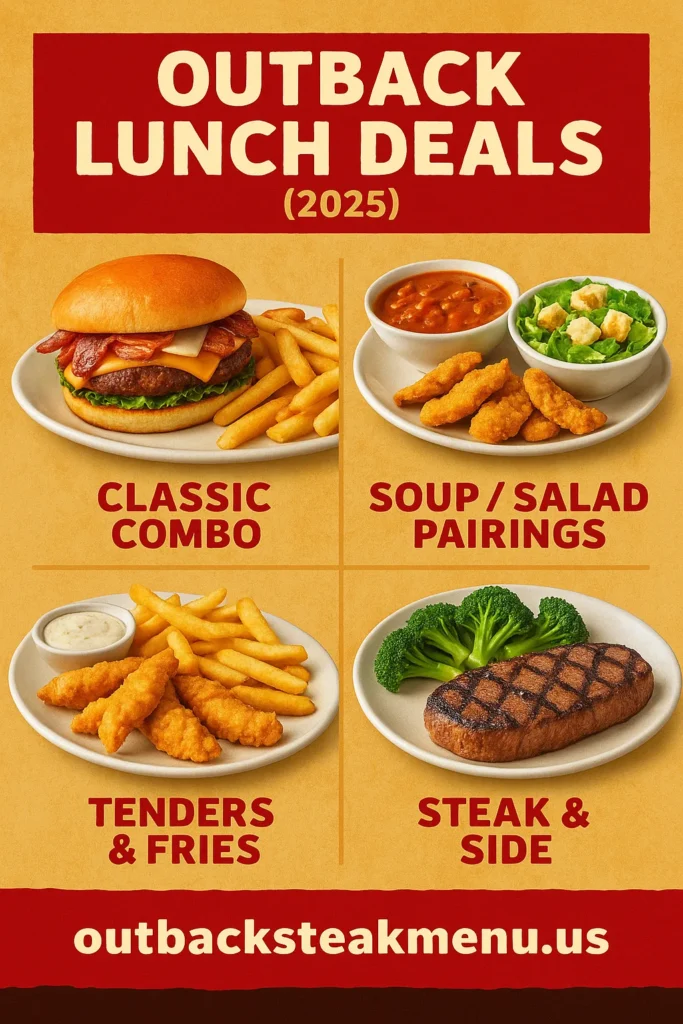 OUTBACK LUNCH DEALS
(2025)

CLASSIC COMBO

SOUP / SALAD PAIRINGS

TENDERS & FRIES

STEAK & SIDE

outbacksteakmenu.us