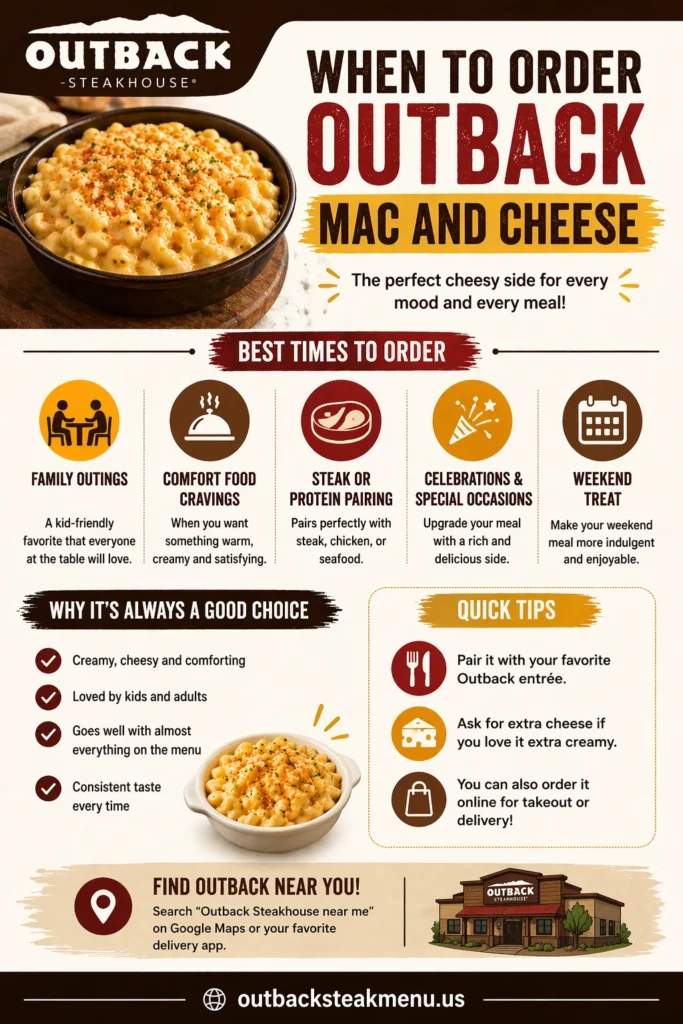 OUTBACK
STEAKHOUSE®

WHEN TO ORDER
OUTBACK
MAC AND CHEESE

The perfect cheesy side for every mood and every meal!

BEST TIMES TO ORDER

FAMILY OUTINGS
A kid-friendly favorite that everyone at the table will love.

COMFORT FOOD CRAVINGS
When you want something warm, creamy and satisfying.

STEAK OR PROTEIN PAIRING
Pairs perfectly with steak, chicken, or seafood.

CELEBRATIONS & SPECIAL OCCASIONS
Upgrade your meal with a rich and delicious side.

WEEKEND TREAT
Make your weekend meal more indulgent and enjoyable.

WHY IT'S ALWAYS A GOOD CHOICE

Creamy, cheesy and comforting

Loved by kids and adults

Goes well with almost everything on the menu

Consistent taste every time

QUICK TIPS

Pair it with your favorite Outback entrée.

Ask for extra cheese if you love it extra creamy.

You can also order it online for takeout or delivery!

FIND OUTBACK NEAR YOU!
Search "Outback Steakhouse near me" on Google Maps or your favorite delivery app.

OUTBACK
STEAKHOUSE

outbacksteakmenu.us